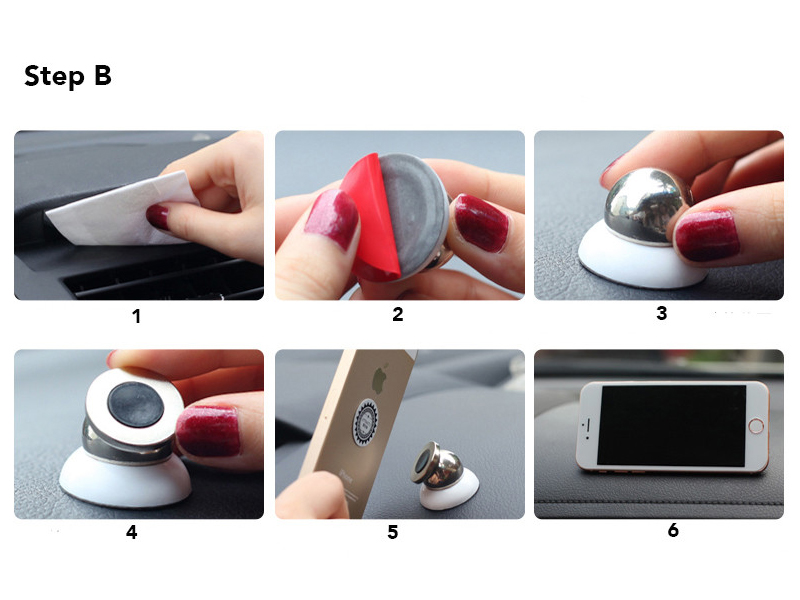 Step B

1

2

3

4

5

6