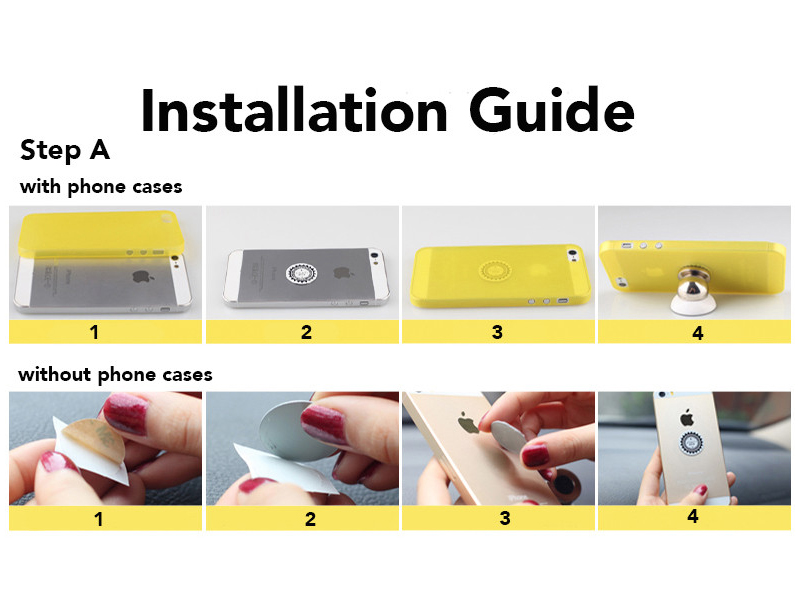 Installation Guide

Step A

with phone cases

1

2

3

4

without phone cases

1

2

3

4